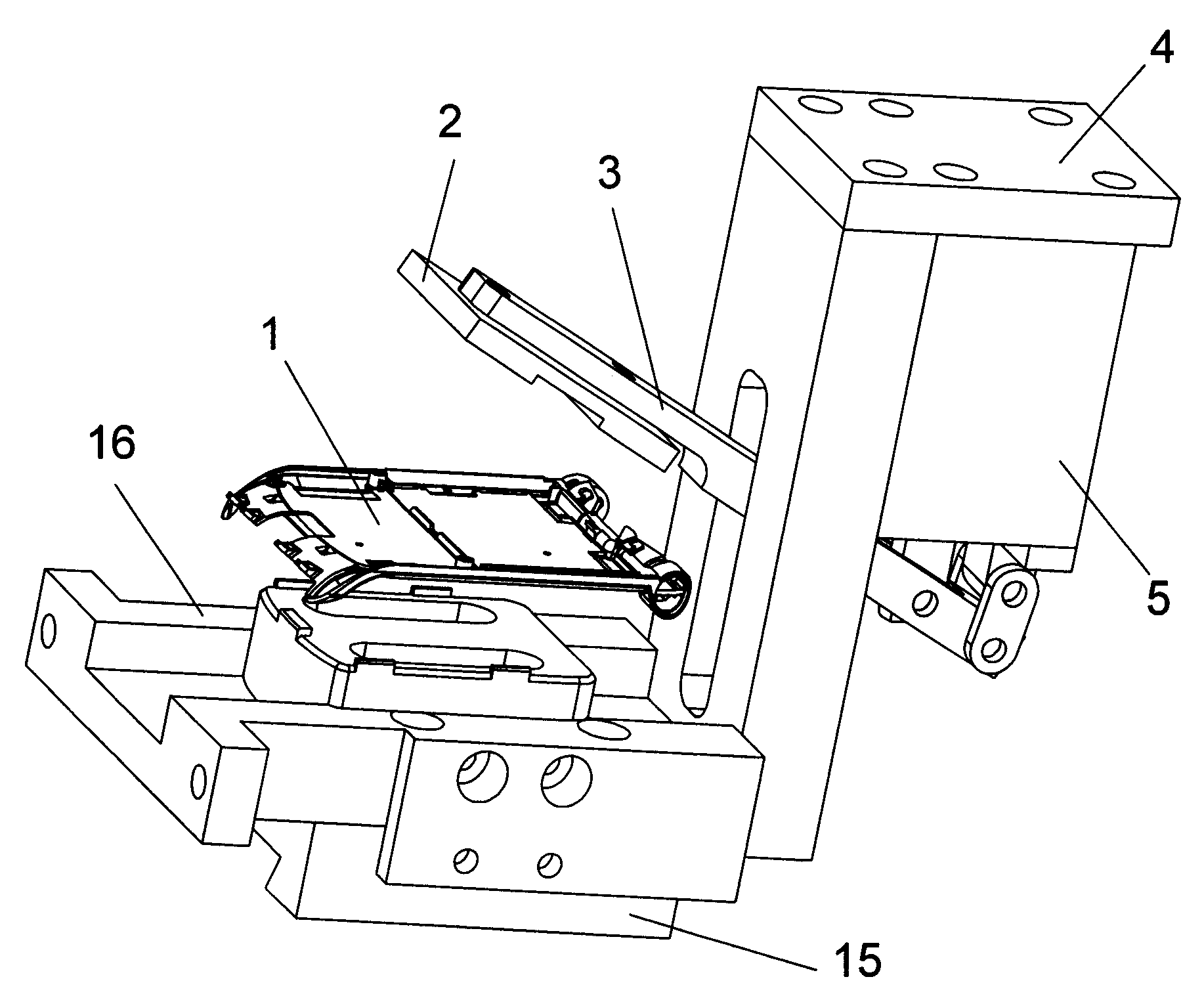 4
2
3
1
16
5
15